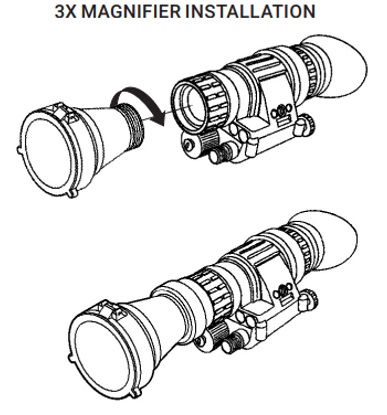 3X MAGNIFIER INSTALLATION