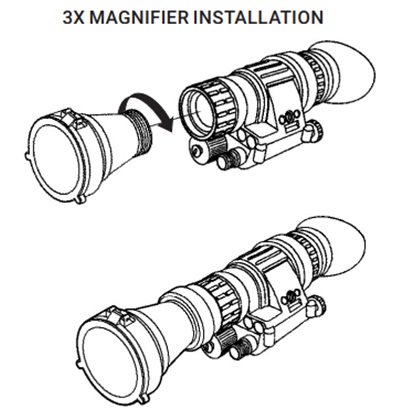 3X MAGNIFIER INSTALLATION