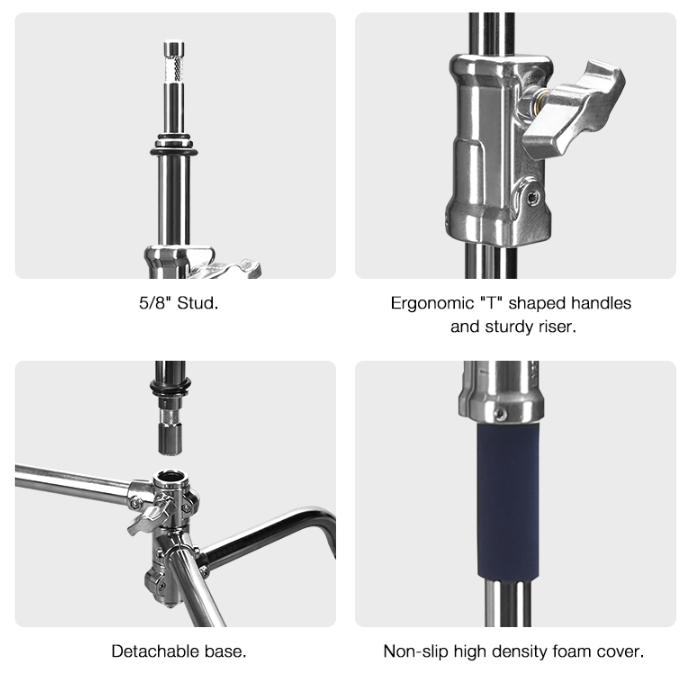 5/8" Stud.

Ergonomic "T" shaped handles and sturdy riser.

Detachable base.

Non-slip high density foam cover.