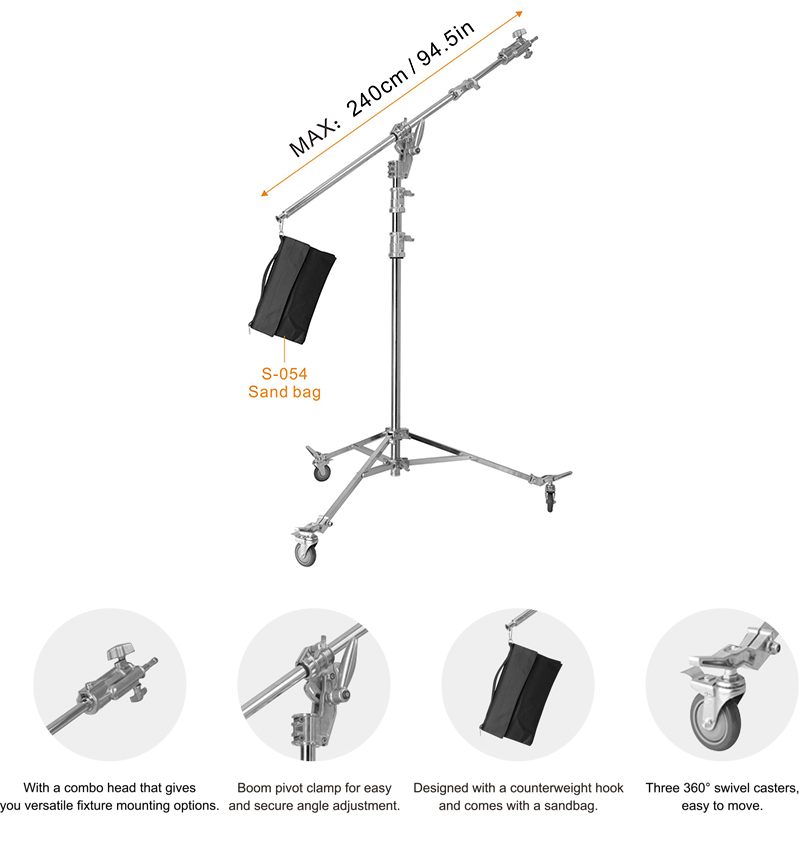 MAX: 240cm / 94.5in

S-054
Sand bag

With a combo head that gives you versatile fixture mounting options.

Boom pivot clamp for easy and secure angle adjustment.

Designed with a counterweight hook and comes with a sandbag.

Three 360° swivel casters, easy to move.