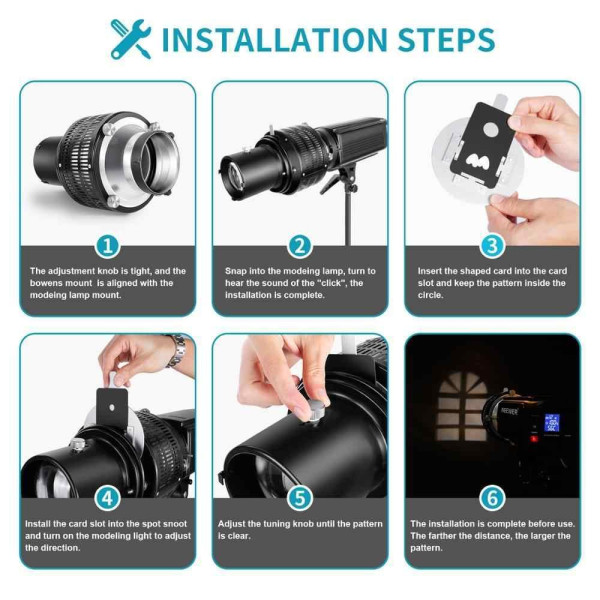 INSTALLATION STEPS

1

The adjustment knob is tight, and the bowens mount is aligned with the modeing lamp mount.

2

Snap into the modeing lamp, turn to hear the sound of the "click", the installation is complete.

3

Insert the shaped card into the card slot and keep the pattern inside the circle.

4

Install the card slot into the spot snoot and turn on the modeling light to adjust the direction.

5

Adjust the tuning knob until the pattern is clear.

NEEWER

6

The installation is complete before use. The farther the distance, the larger the pattern.