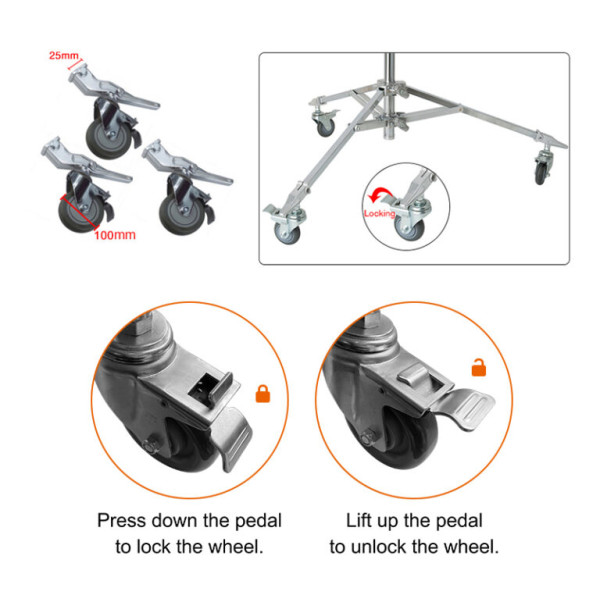 25mm

100mm

Locking

Press down the pedal to lock the wheel.

Lift up the pedal to unlock the wheel.