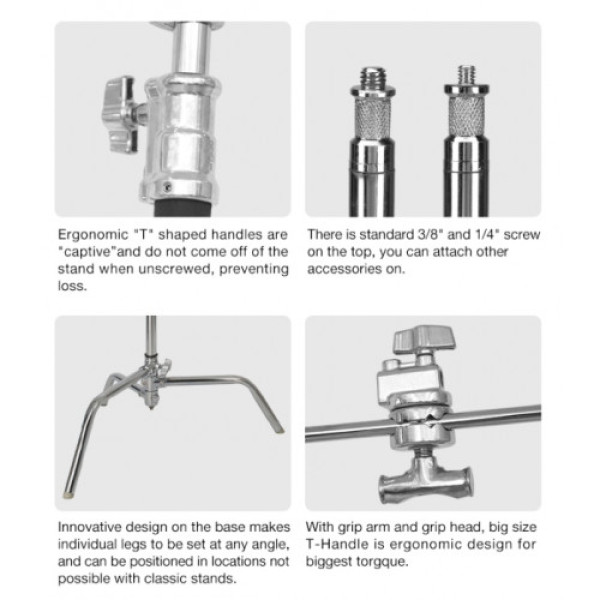 Ergonomic "T" shaped handles are "captive"and do not come off of the stand when unscrewed, preventing loss.

There is standard 3/8" and 1/4" screw on the top, you can attach other accessories on.

Innovative design on the base makes individual legs to be set at any angle, and can be positioned in locations not possible with classic stands.

With grip arm and grip head, big size T-Handle is ergonomic design for biggest torgque.