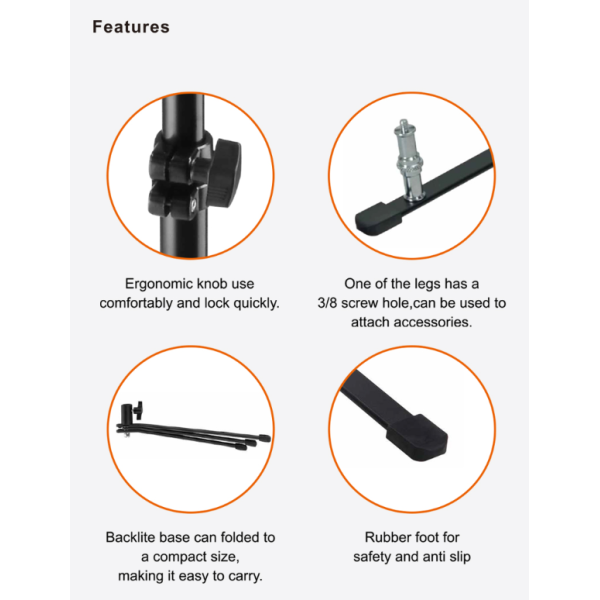 Features

Ergonomic knob use comfortably and lock quickly.

One of the legs has a 3/8 screw hole,can be used to attach accessories.

Backlite base can folded to a compact size, making it easy to carry.

Rubber foot for safety and anti slip