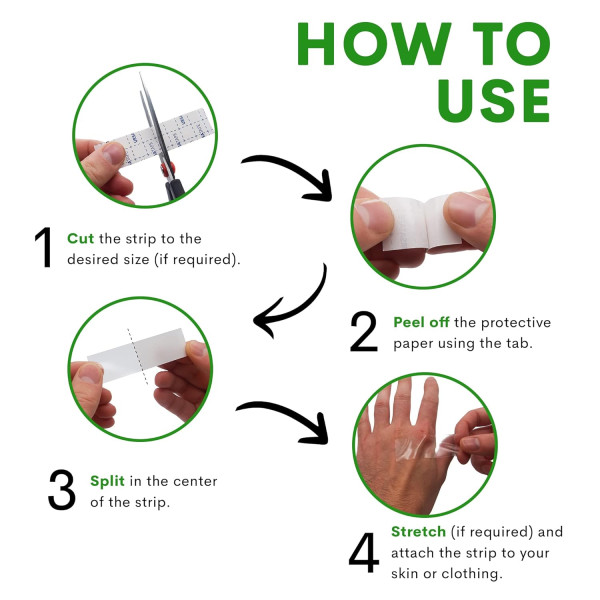 HOW TO USE

1 Cut the strip to the desired size (if required).

2 Peel off the protective paper using the tab.

3 Split in the center of the strip.

4 Stretch (if required) and attach the strip to your skin or clothing.