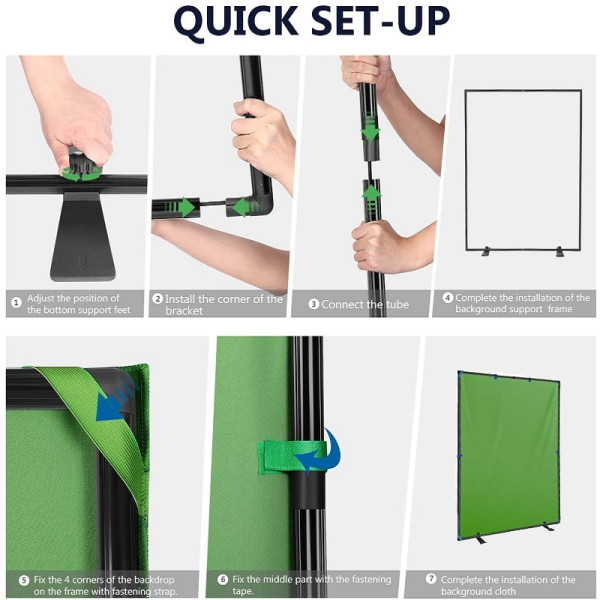 QUICK SET-UP

1 Adjust the position of the bottom support feet

2 Install the corner of the bracket

3 Connect the tube

4 Complete the installation of the background support frame

5 Fix the 4 corners of the backdrop on the frame with fastening strap.

6 Fix the middle part with the fastening tape.

7 Complete the installation of the background cloth