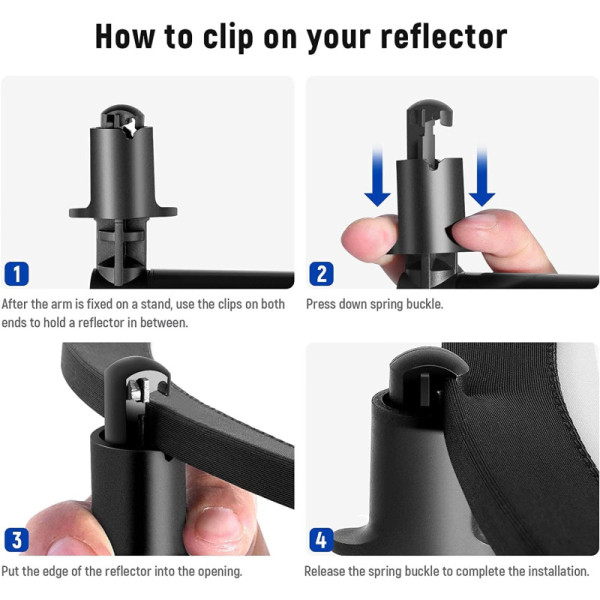 How to clip on your reflector

1

After the arm is fixed on a stand, use the clips on both ends to hold a reflector in between.

2

Press down spring buckle.

3

Put the edge of the reflector into the opening.

4

Release the spring buckle to complete the installation.