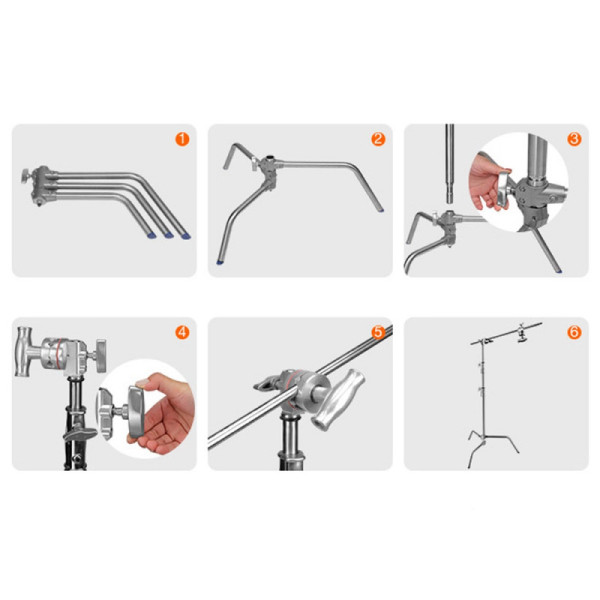 1

2

3

4

5

6